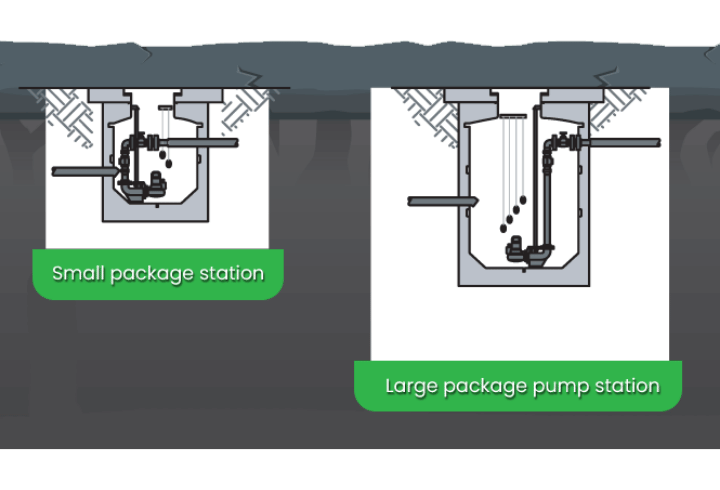 Small package station

Large package pump station